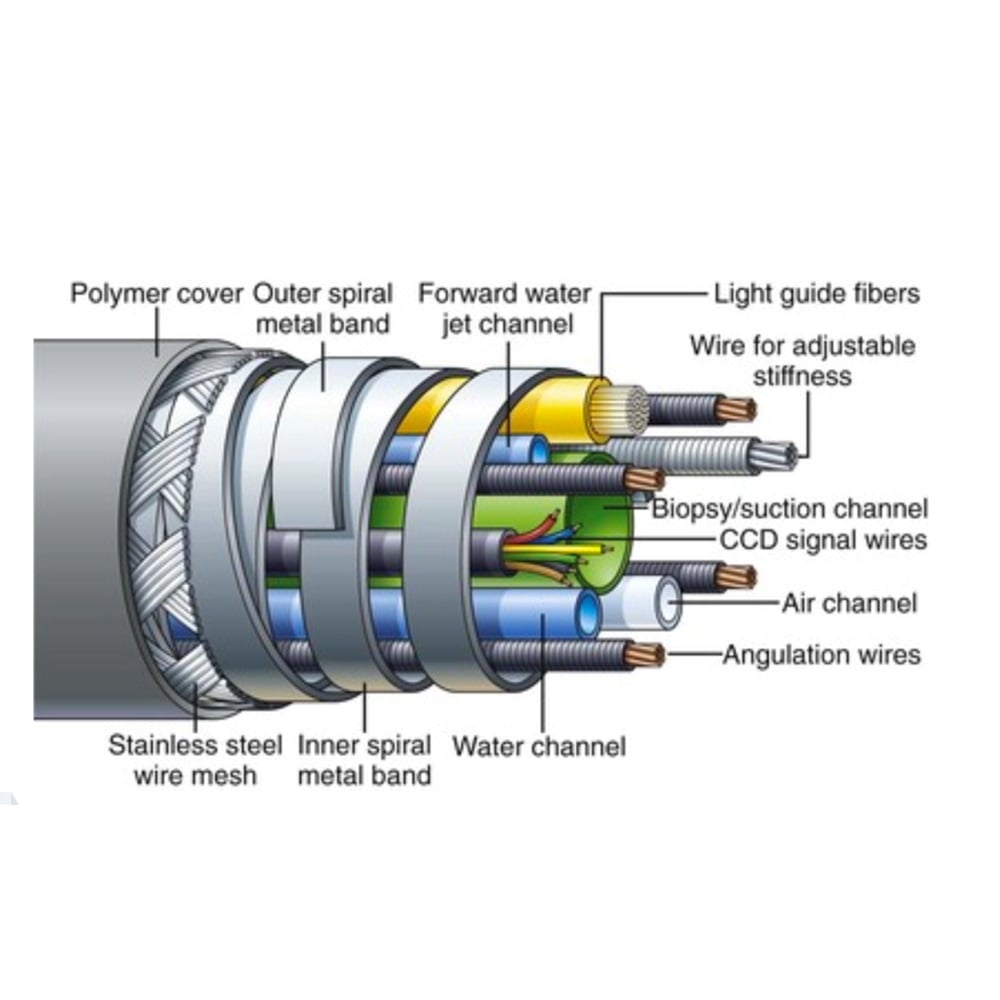 Polymer cover
Outer spiral metal band
Forward water jet channel
Light guide fibers
Wire for adjustable stiffness
Biopsy/suction channel
CCD signal wires
Air channel
Angulation wires
Stainless steel wire mesh
Inner spiral metal band
Water channel